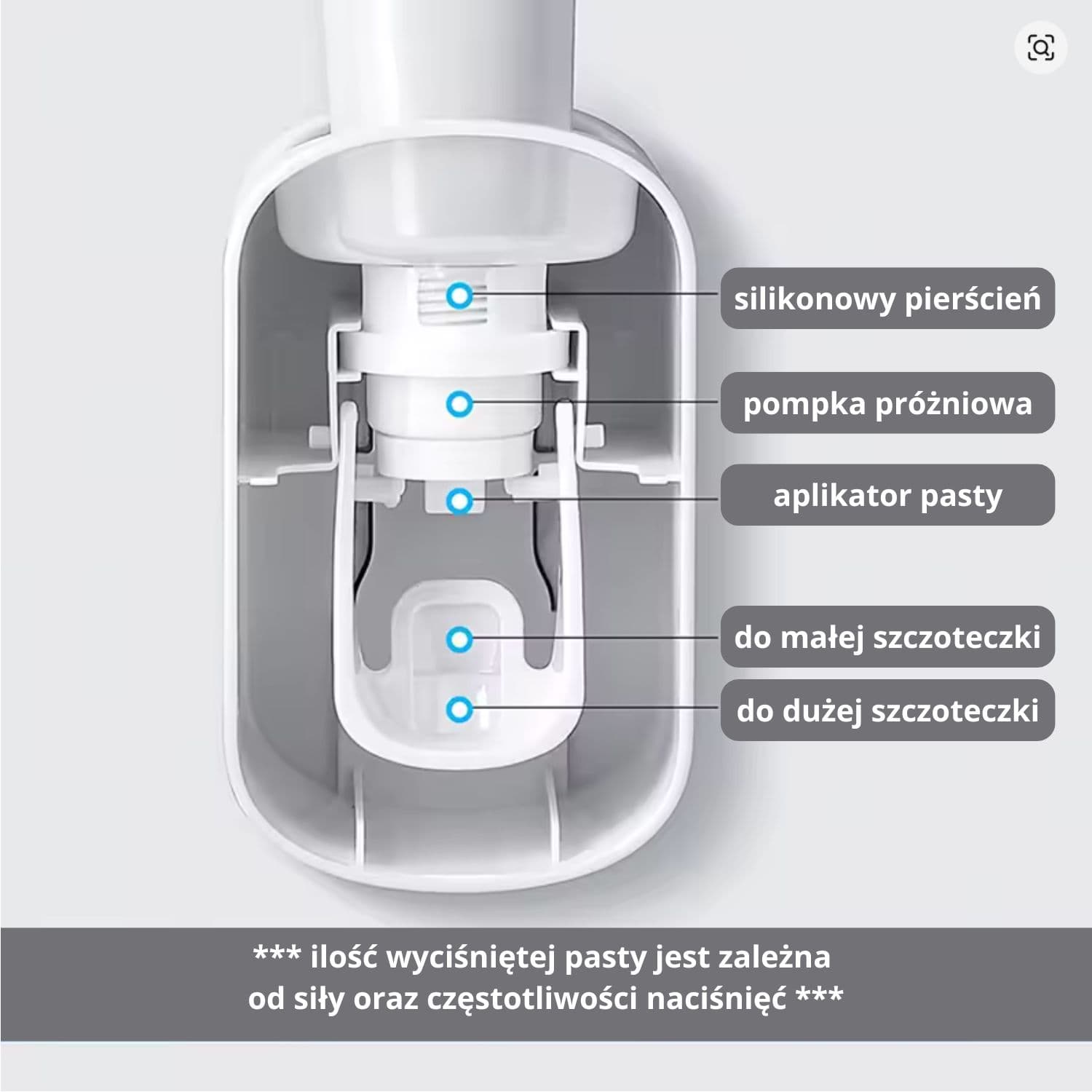 silikonowy pierścień

pompka próżniowa

aplikator pasty

do małej szczoteczki

do dużej szczoteczki

*** ilość wyciśniętej pasty jest zależna od siły oraz częstotliwości naciśnięć ***